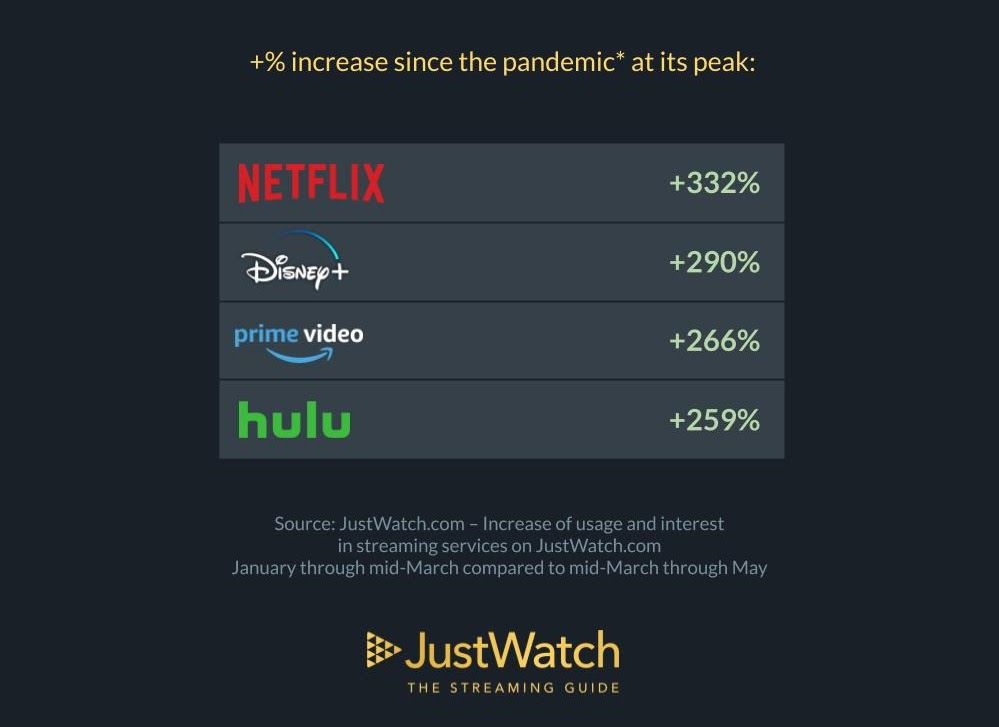 +% increase since the pandemic* at its peak:

| | |
|---|---|
| NETFLIX | +332% |
| Disney+ | +290% |
| prime video | +266% |
| hulu | +259% |

Source: JustWatch.com – Increase of usage and interest in streaming services on JustWatch.com
January through mid-March compared to mid-March through May

JustWatch
THE STREAMING GUIDE